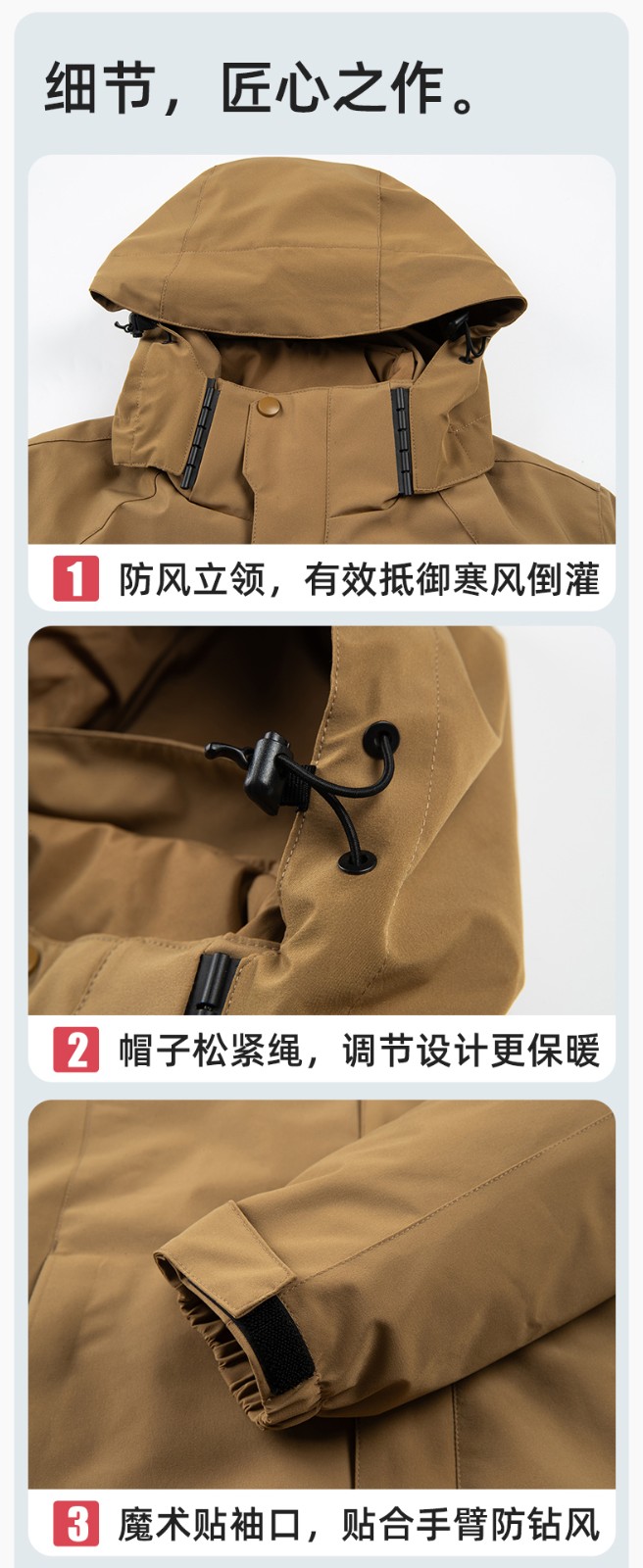 细节，匠心之作。

1 防风立领，有效抵御寒风倒灌

2 帽子松紧绳，调节设计更保暖

3 魔术贴袖口，贴合手臂防钻风