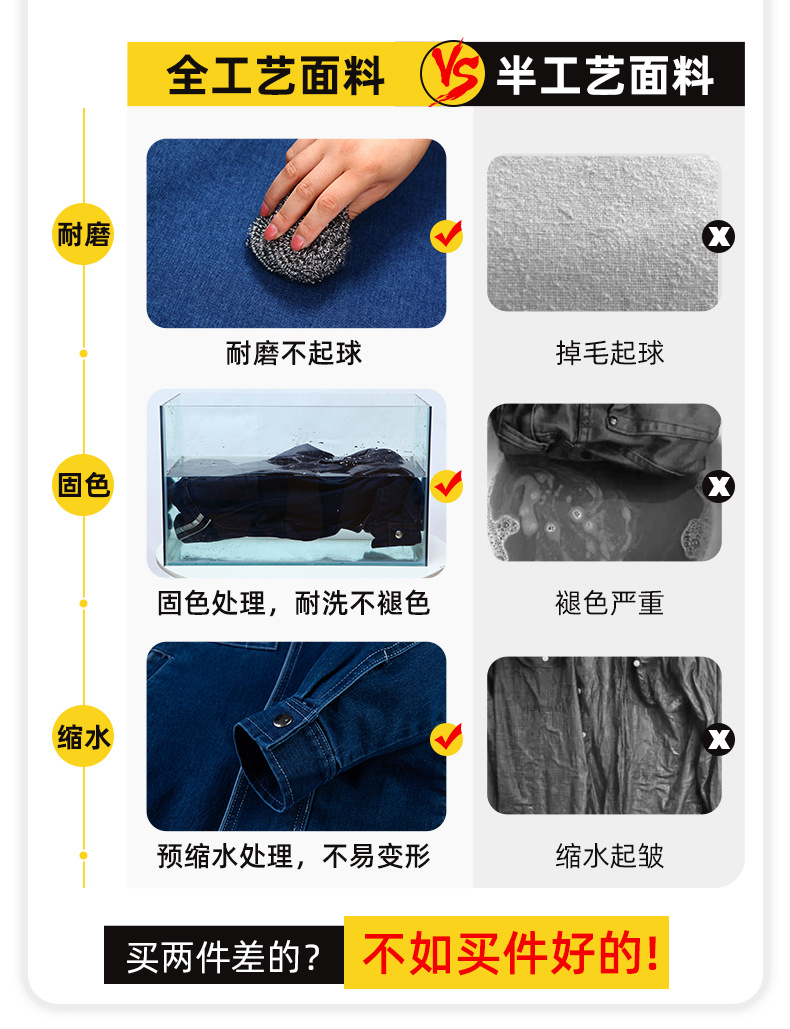 全工艺面料 VS 半工艺面料

耐磨

耐磨不起球

掉毛起球

固色

固色处理，耐洗不褪色

褪色严重

缩水

预缩水处理，不易变形

缩水起皱

买两件差的？ 不如买件好的！